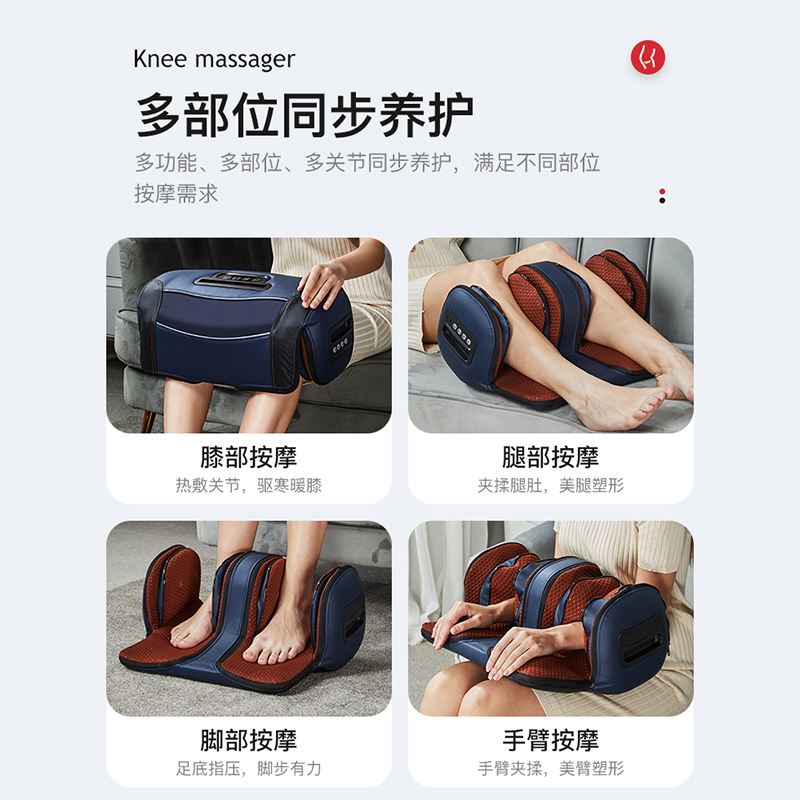 Knee massager

多部位同步养护

多功能、多部位、多关节同步养护，满足不同部位按摩需求

膝部按摩
热敷关节，驱寒暖膝

腿部按摩
夹揉腿肚，美腿塑形

脚部按摩
足底指压，脚步有力

手臂按摩
手臂夹揉，美臂塑形