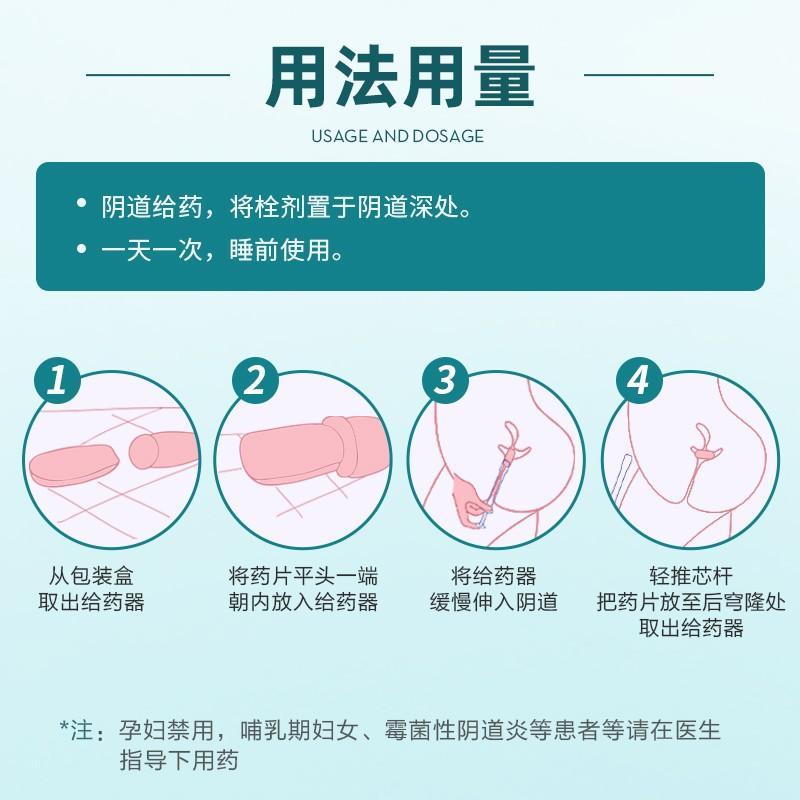 用法用量

USAGE AND DOSAGE

• 阴道给药，将栓剂置于阴道深处。
• 一天一次，睡前使用。

1
从包装盒
取出给药器

2
将药片平头一端
朝内放入给药器

3
将给药器
缓慢伸入阴道

4
轻推芯杆
把药片放至后穹隆处
取出给药器

*注：孕妇禁用，哺乳期妇女、霉菌性阴道炎等患者等请在医生指导下用药